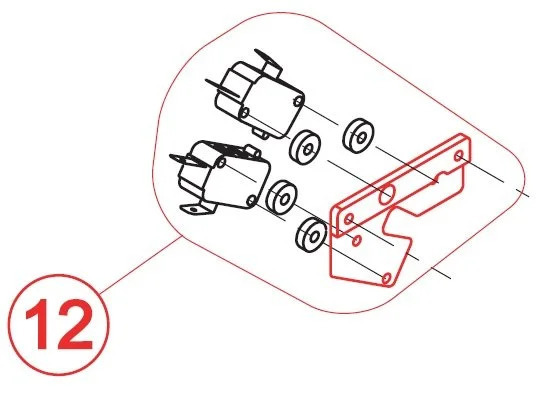 12