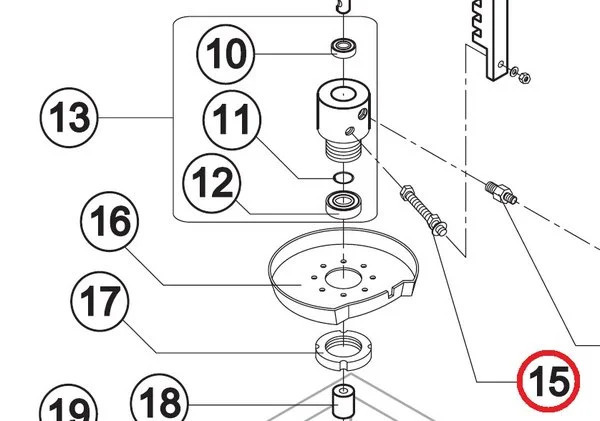 10
13
11
12
16
17
15
19
18